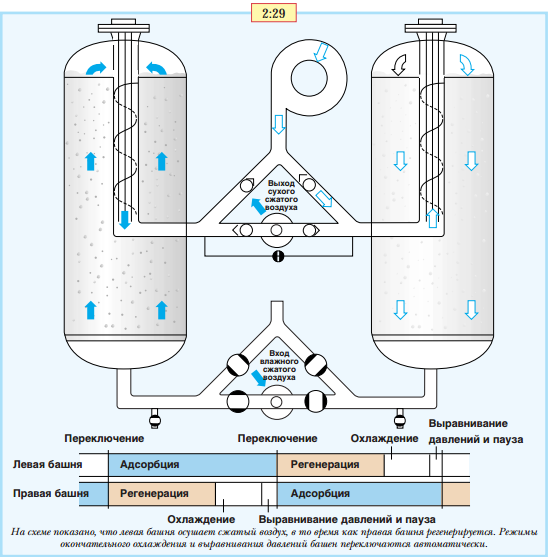 2:29

Выход сухого сжатого воздуха

Вход влажного сжатого воздуха

Переключение

Переключение

Охлаждение

Выравнивание давлений и пауза

Левая башня

Адсорбция

Регенерация

Правая башня

Регенерация

Адсорбция

Охлаждение

Выравнивание давлений и пауза

На схеме показано, что левая башня осушает сжатый воздух, в то время как правая башня регенерируется. Режимы окончательного охлаждения и выравнивания давлений башен переключаются автоматически.